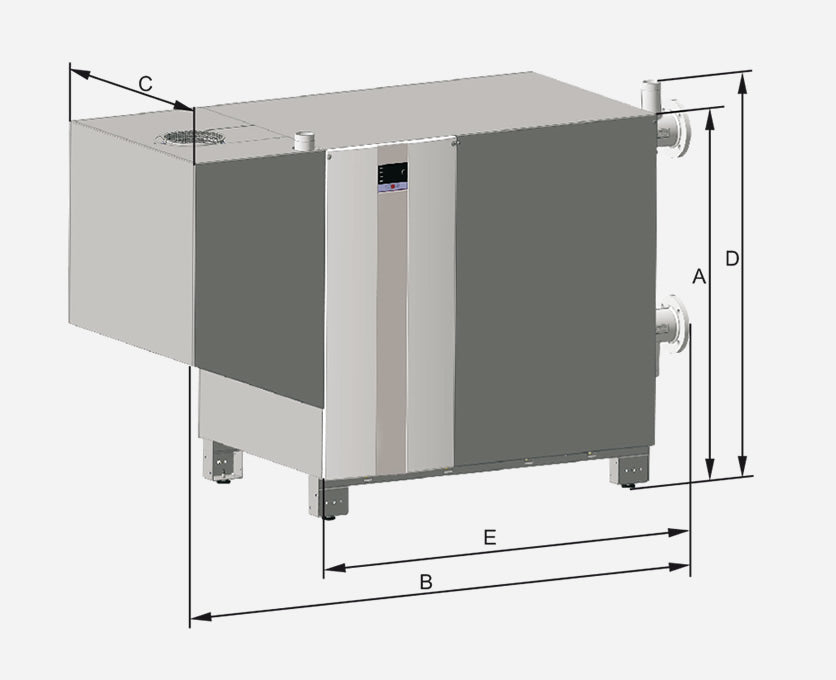 C
A
D
E
B